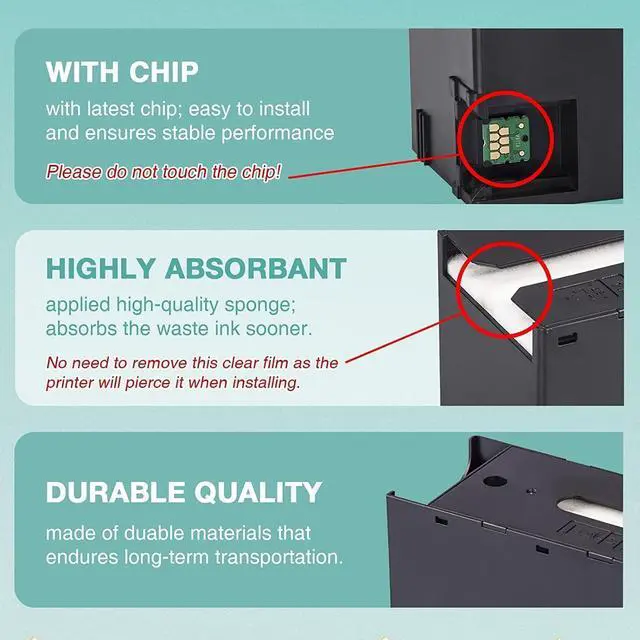 WITH CHIP

with latest chip; easy to install and ensures stable performance

Please do not touch the chip!

HIGHLY ABSORBANT

applied high-quality sponge; absorbs the waste ink sooner.

No need to remove this clear film as the printer will pierce it when installing.

DURABLE QUALITY

made of duable materials that endures long-term transportation.