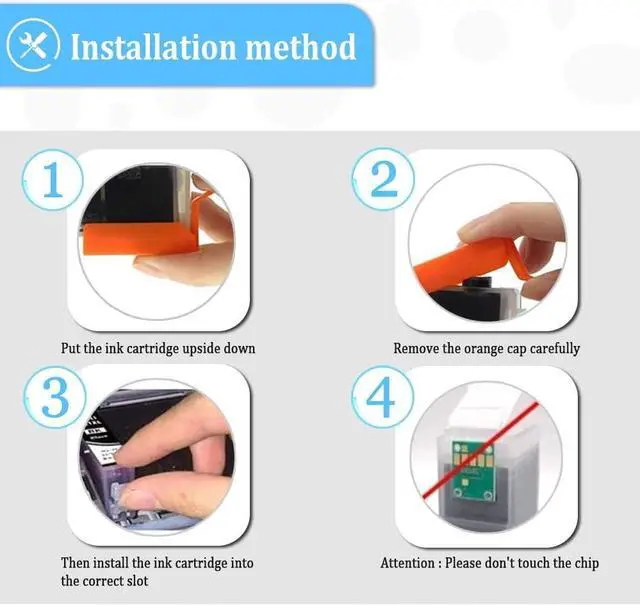 Installation method

1

Put the ink cartridge upside down

2

Remove the orange cap carefully

3

Then install the ink cartridge into the correct slot

4

Attention : Please don't touch the chip