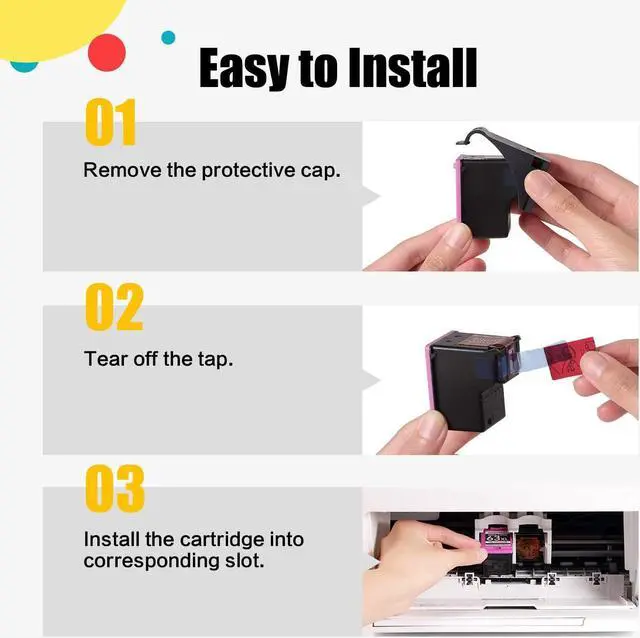 Easy to Install

01

Remove the protective cap.

02

Tear off the tap.

03

Install the cartridge into corresponding slot.