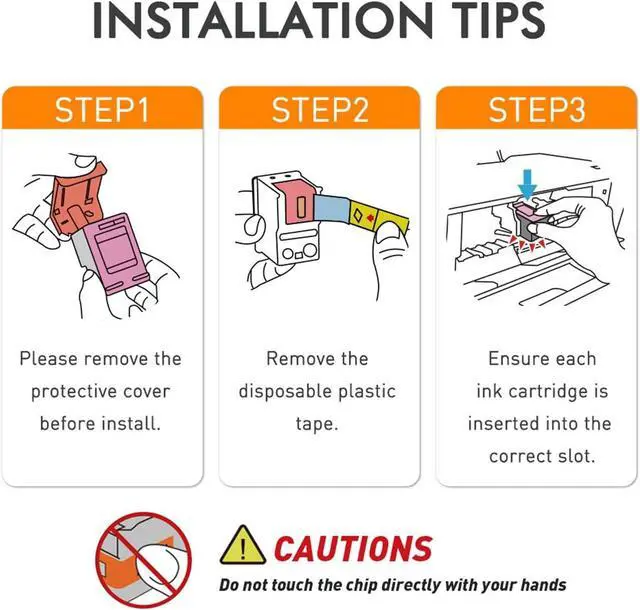 INSTALLATION TIPS

STEP1

Please remove the protective cover before install.

STEP2

Remove the disposable plastic tape.

STEP3

Ensure each ink cartridge is inserted into the correct slot.

CAUTIONS

Do not touch the chip directly with your hands