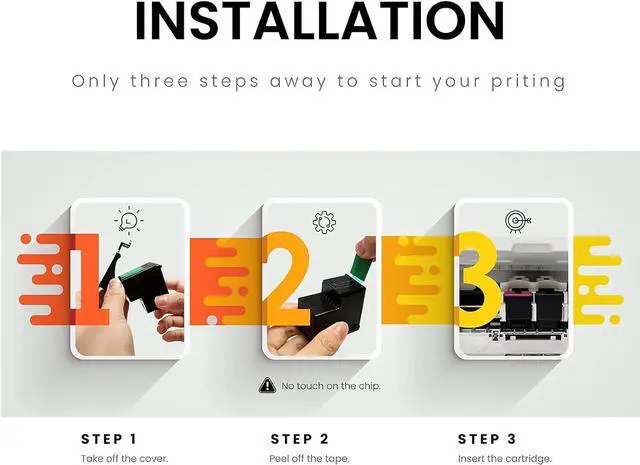 INSTALLATION

Only three steps away to start your priting

1

2

3

No touch on the chip.

STEP 1
Take off the cover.

STEP 2
Peel off the tape.

STEP 3
Insert the cartridge.