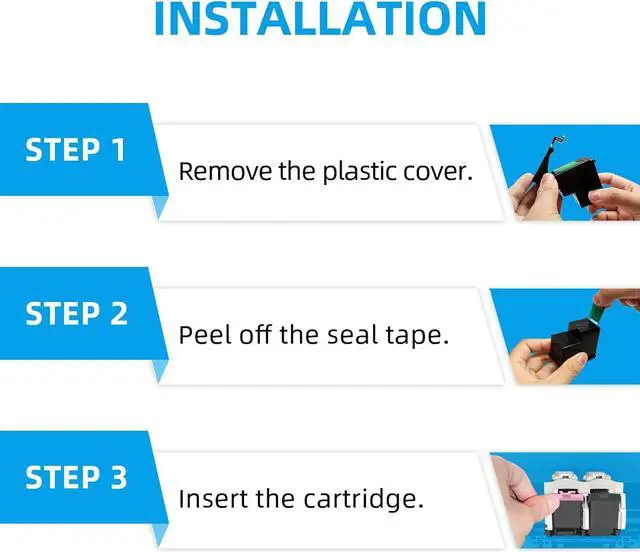 INSTALLATION

STEP 1
Remove the plastic cover.

STEP 2
Peel off the seal tape.

STEP 3
Insert the cartridge.