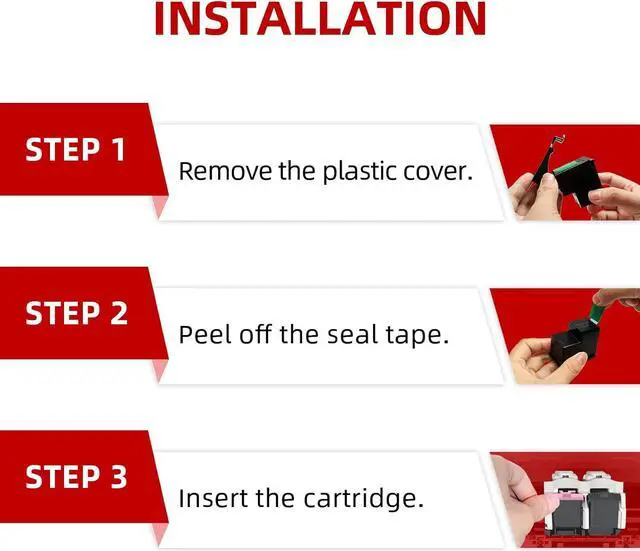 INSTALLATION

STEP 1

Remove the plastic cover.

STEP 2

Peel off the seal tape.

STEP 3

Insert the cartridge.