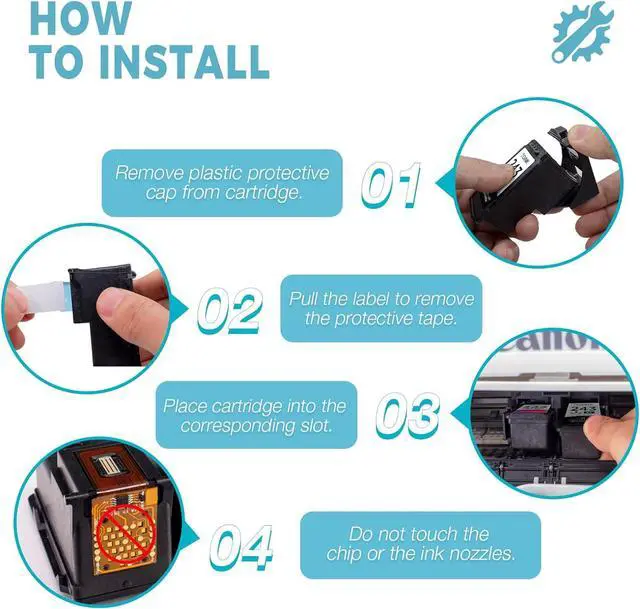 HOW
TO INSTALL

Remove plastic protective cap from cartridge.

01

02

Pull the label to remove the protective tape.

Place cartridge into the corresponding slot.

03

04

Do not touch the chip or the ink nozzles.