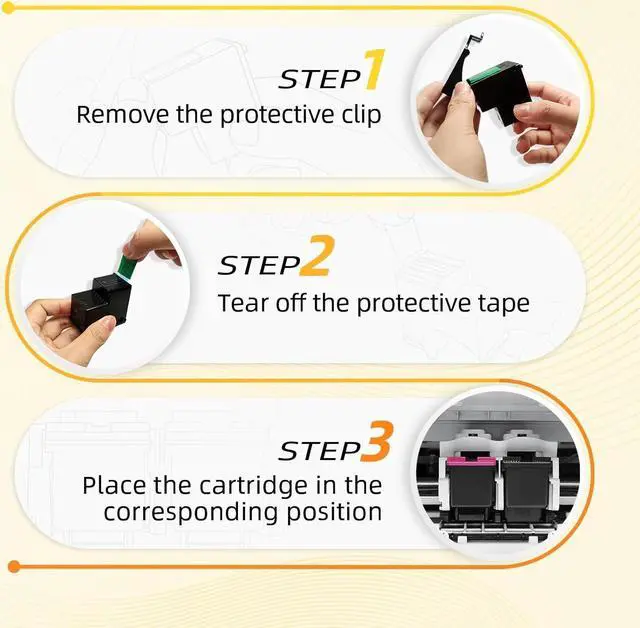 STEP1
Remove the protective clip

STEP2
Tear off the protective tape

STEP3
Place the cartridge in the corresponding position