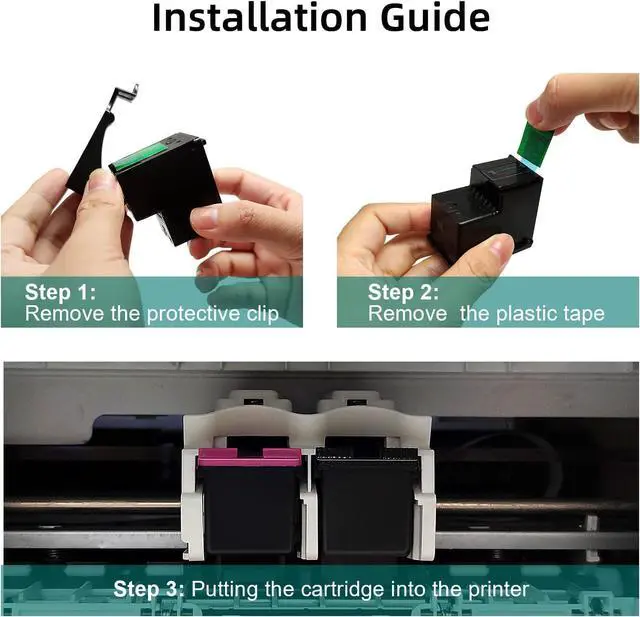 Installation Guide

Step 1:
Remove the protective clip

Step 2:
Remove the plastic tape

Step 3: Putting the cartridge into the printer