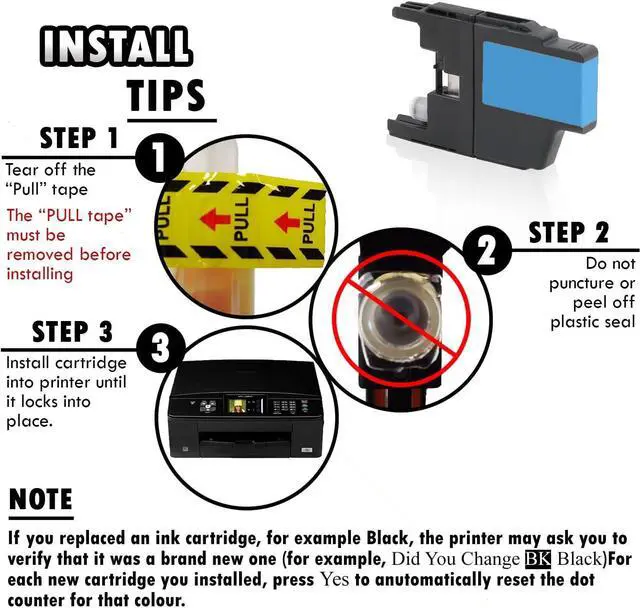 INSTALL TIPS

STEP 1

1

Tear off the "Pull" tape

The "PULL tape" must be removed before installing

PULL PULL PULL

STEP 2

2

Do not puncture or peel off plastic seal

STEP 3

3

Install cartridge into printer until it locks into place.

NOTE

If you replaced an ink cartridge, for example Black, the printer may ask you to verify that it was a brand new one (for example, Did You Change BK Black)For each new cartridge you installed, press Yes to anutomatically reset the dot counter for that colour.