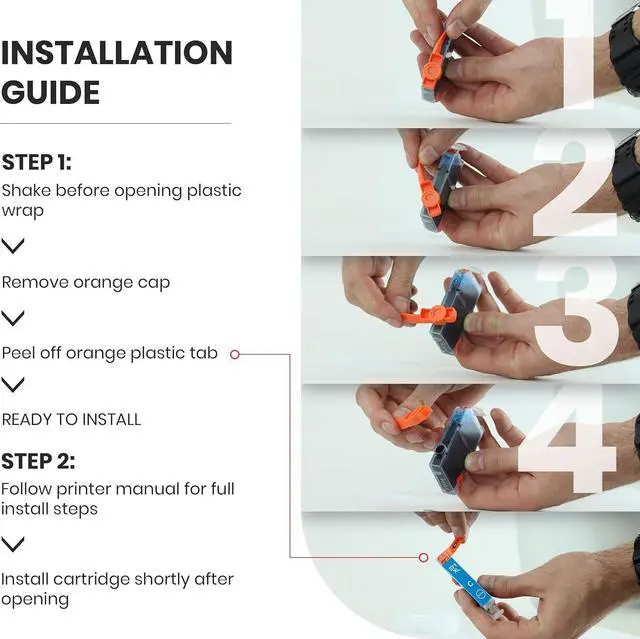 INSTALLATION GUIDE

STEP 1:
Shake before opening plastic wrap

Remove orange cap

Peel off orange plastic tab

READY TO INSTALL

STEP 2:
Follow printer manual for full install steps

Install cartridge shortly after opening

1
2
3
4