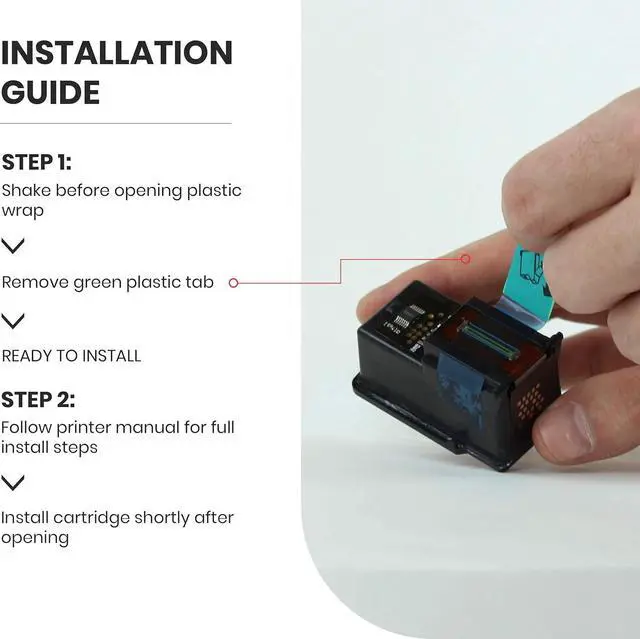 INSTALLATION GUIDE

STEP 1:
Shake before opening plastic wrap

Remove green plastic tab

READY TO INSTALL

STEP 2:
Follow printer manual for full install steps

Install cartridge shortly after opening