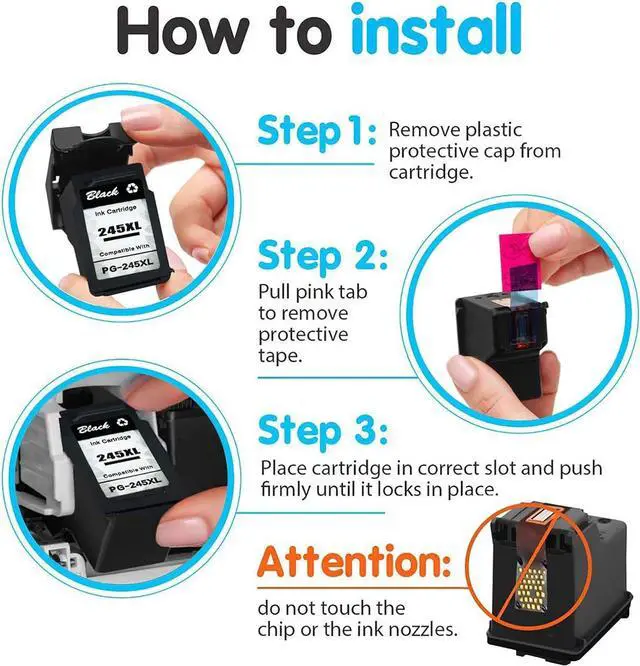 How to install

Black
Ink Cartridge
245XL
Compatible With
PG-245XL

Step 1: Remove plastic protective cap from cartridge.

Step 2: Pull pink tab to remove protective tape.

Black
Ink Cartridge
245XL
Compatible With
PG-245XL

Step 3: Place cartridge in correct slot and push firmly until it locks in place.

Attention: do not touch the chip or the ink nozzles.