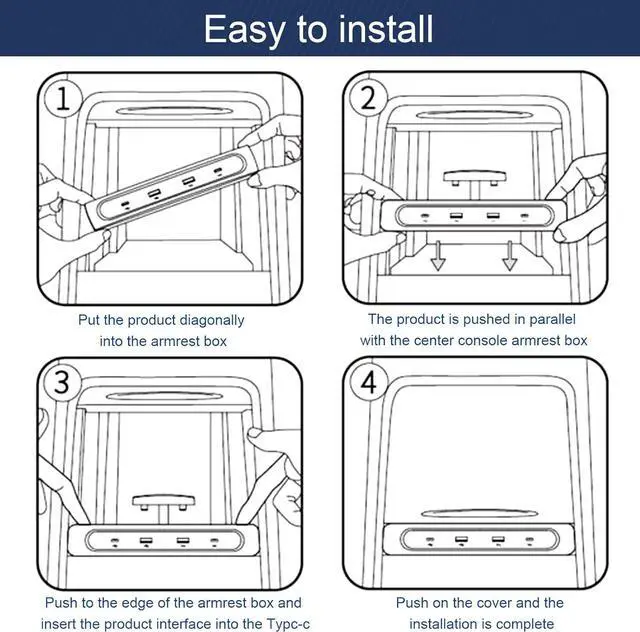 Easy to install

1

Put the product diagonally into the armrest box

2

The product is pushed in parallel with the center console armrest box

3

Push to the edge of the armrest box and insert the product interface into the Typc-c

4

Push on the cover and the installation is complete