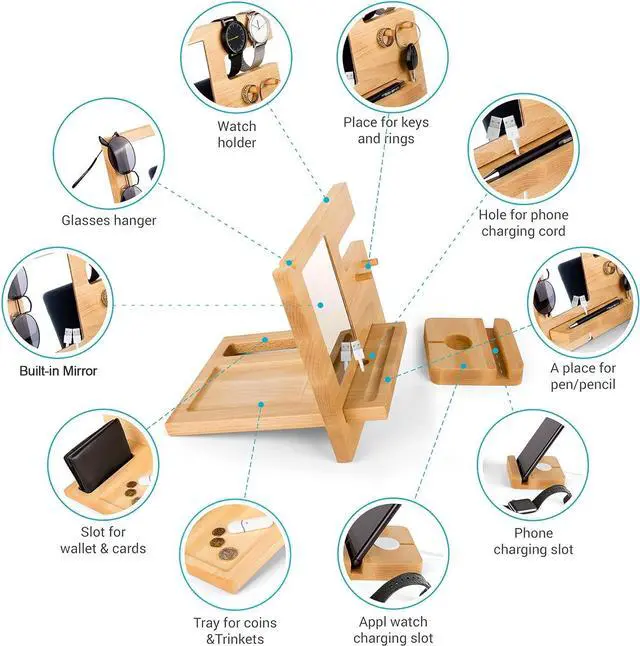 Watch holder

Place for keys and rings

Glasses hanger

Hole for phone charging cord

Built-in Mirror

A place for pen/pencil

Slot for wallet & cards

Phone charging slot

Tray for coins &Trinkets

Appl watch charging slot