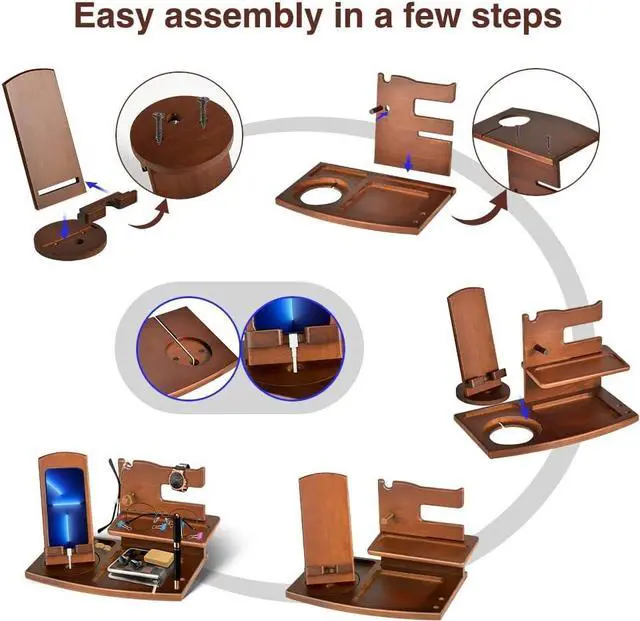 Easy assembly in a few steps