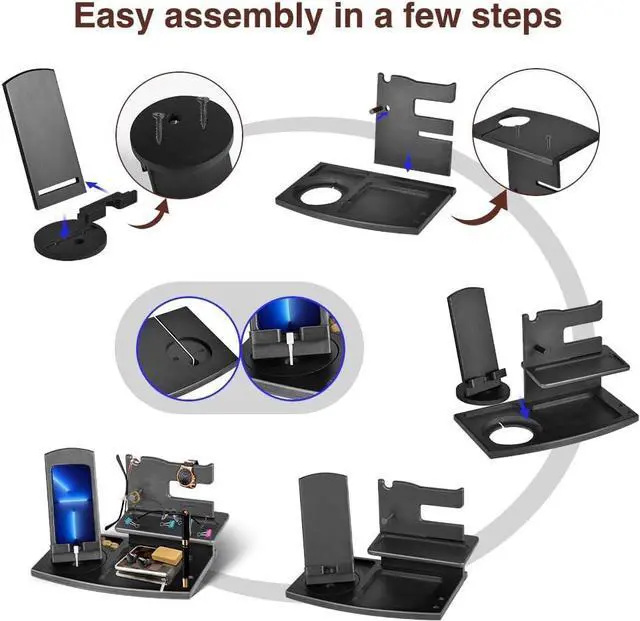 Easy assembly in a few steps