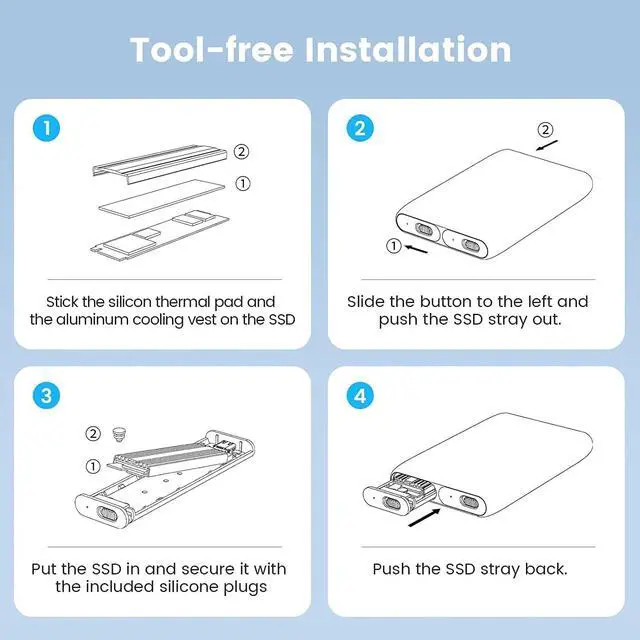 Tool-free Installation

1

②

①

Stick the silicon thermal pad and the aluminum cooling vest on the SSD

2

②

①

Slide the button to the left and push the SSD stray out.

3

②

①

Put the SSD in and secure it with the included silicone plugs

4

Push the SSD stray back.