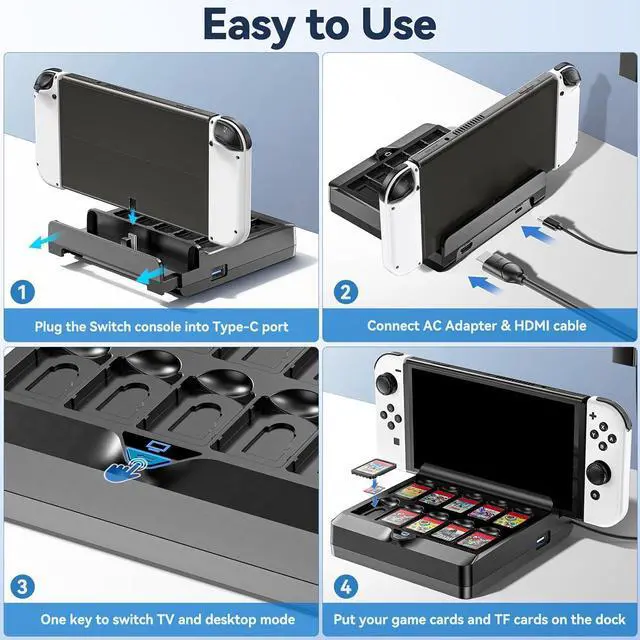 Easy to Use

1
Plug the Switch console into Type-C port

2
Connect AC Adapter & HDMI cable

3
One key to switch TV and desktop mode

4
Put your game cards and TF cards on the dock