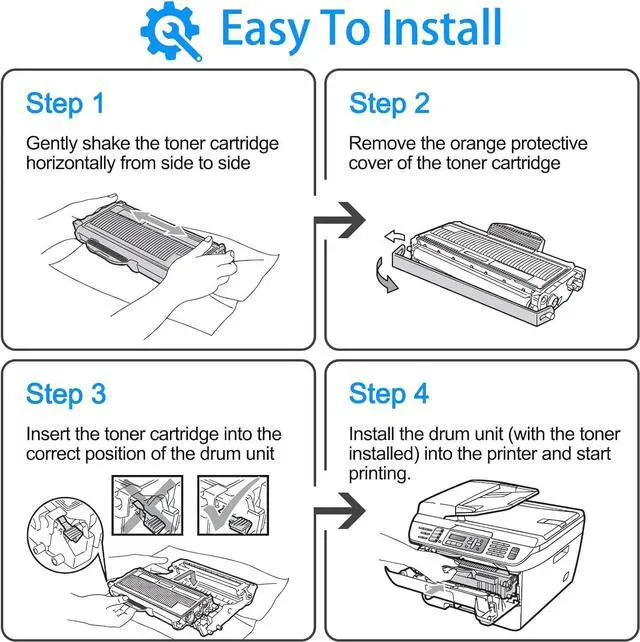 Easy To Install

Step 1

Gently shake the toner cartridge horizontally from side to side

Step 2

Remove the orange protective cover of the toner cartridge

Step 3

Insert the toner cartridge into the correct position of the drum unit

Step 4

Install the drum unit (with the toner installed) into the printer and start printing.