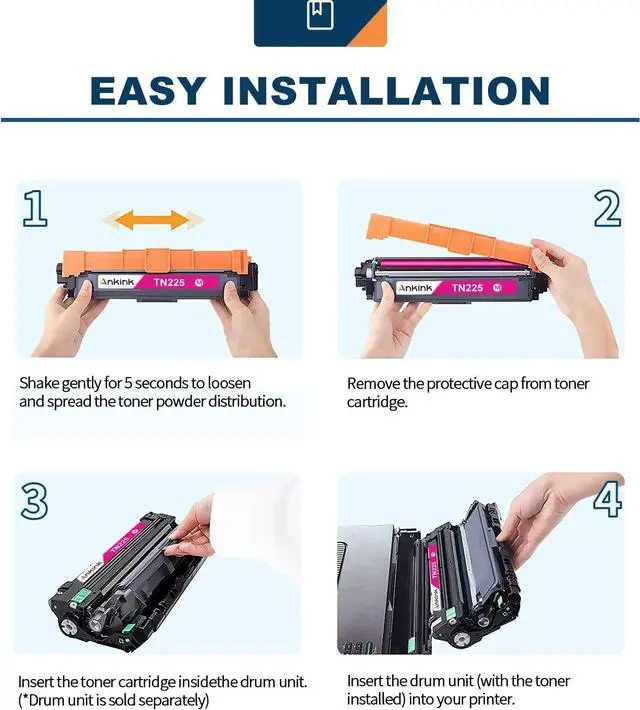 EASY INSTALLATION

1

Ankink TN225 M

Shake gently for 5 seconds to loosen and spread the toner powder distribution.

2

Ankink TN225 M

Remove the protective cap from toner cartridge.

3

Ankink TN225

Insert the toner cartridge insidethe drum unit. (*Drum unit is sold separately)

4

Ankink TN225

Insert the drum unit (with the toner installed) into your printer.