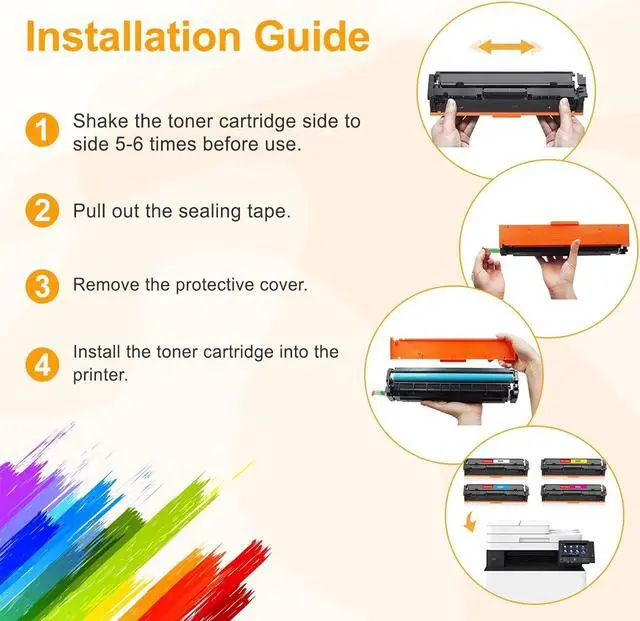 Installation Guide

1 Shake the toner cartridge side to side 5-6 times before use.

2 Pull out the sealing tape.

3 Remove the protective cover.

4 Install the toner cartridge into the printer.