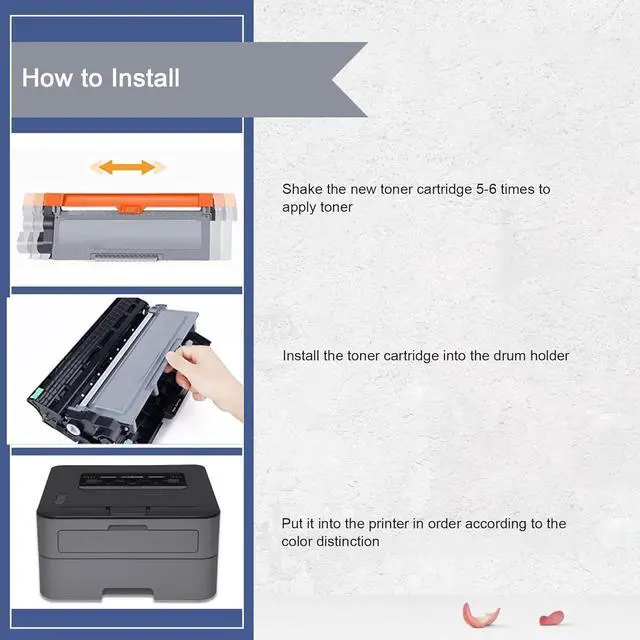 How to Install

Shake the new toner cartridge 5-6 times to apply toner

Install the toner cartridge into the drum holder

Put it into the printer in order according to the color distinction