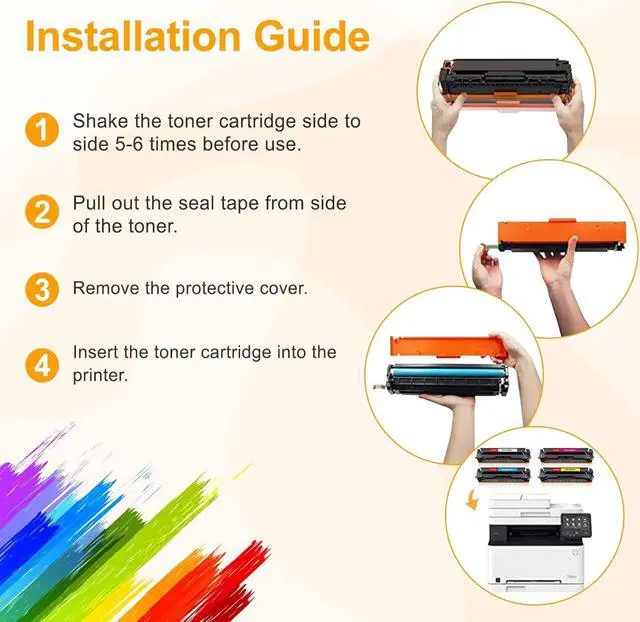 Installation Guide

1 Shake the toner cartridge side to side 5-6 times before use.

2 Pull out the seal tape from side of the toner.

3 Remove the protective cover.

4 Insert the toner cartridge into the printer.