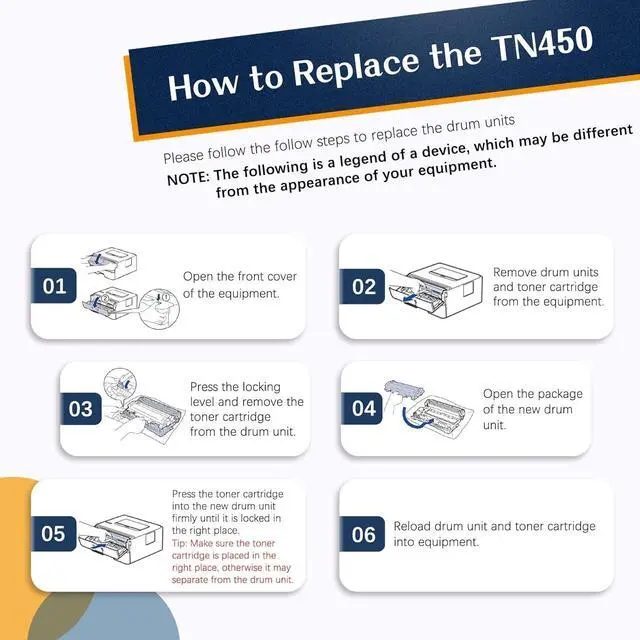 How to Replace the TN450

Please follow the follow steps to replace the drum units

NOTE: The following is a legend of a device, which may be different from the appearance of your equipment.

01

Open the front cover of the equipment.

02

Remove drum units and toner cartridge from the equipment.

03

Press the locking level and remove the toner cartridge from the drum unit.

04

Open the package of the new drum unit.

05

Press the toner cartridge into the new drum unit firmly until it is locked in the right place.
Tip: Make sure the toner cartridge is placed in the right place, otherwise it may separate from the drum unit.

06

Reload drum unit and toner cartridge into equipment.