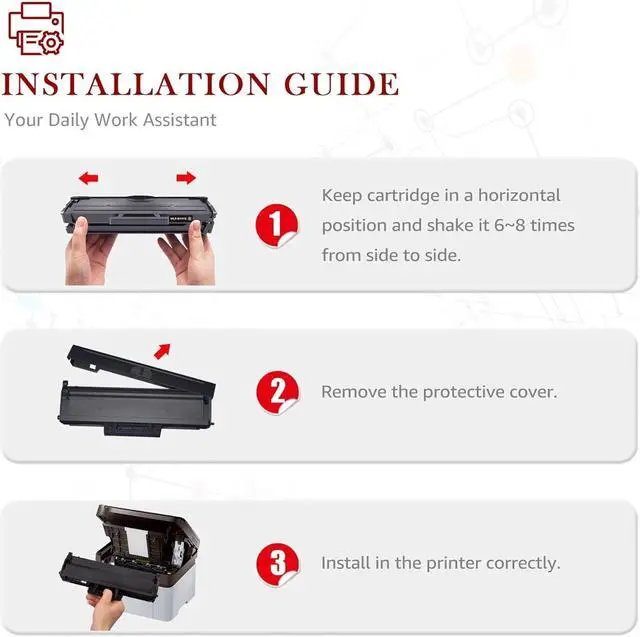 INSTALLATION GUIDE
Your Daily Work Assistant

1
Keep cartridge in a horizontal position and shake it 6~8 times from side to side.

2
Remove the protective cover.

3
Install in the printer correctly.