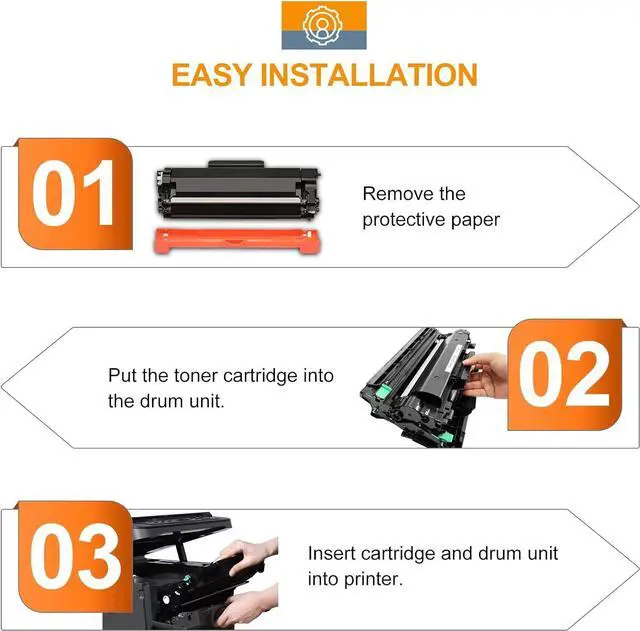 EASY INSTALLATION

01

Remove the protective paper

Put the toner cartridge into the drum unit.

02

03

Insert cartridge and drum unit into printer.