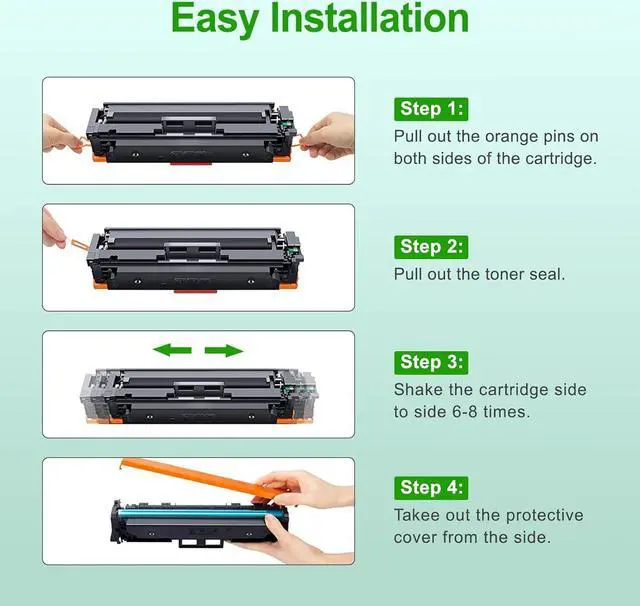 Easy Installation

Step 1:
Pull out the orange pins on both sides of the cartridge.

Step 2:
Pull out the toner seal.

Step 3:
Shake the cartridge side to side 6-8 times.

Step 4:
Takee out the protective cover from the side.