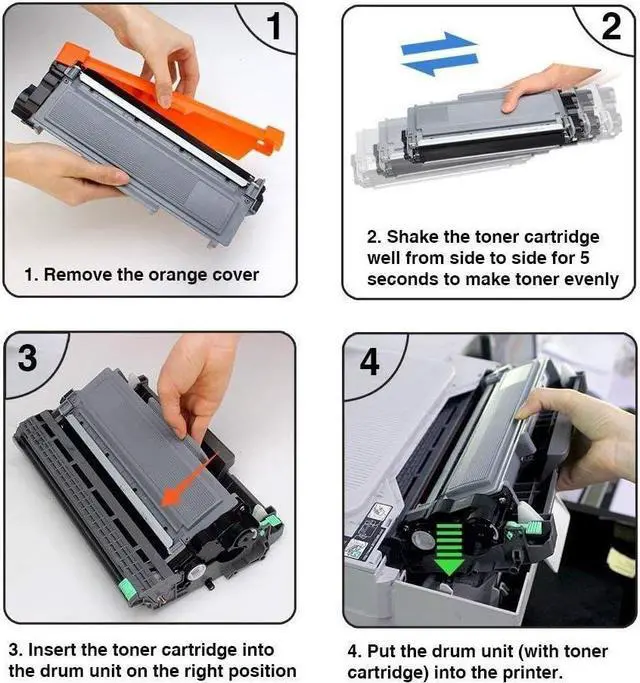 1

1. Remove the orange cover

2

2. Shake the toner cartridge well from side to side for 5 seconds to make toner evenly

3

3. Insert the toner cartridge into the drum unit on the right position

4

4. Put the drum unit (with toner cartridge) into the printer.