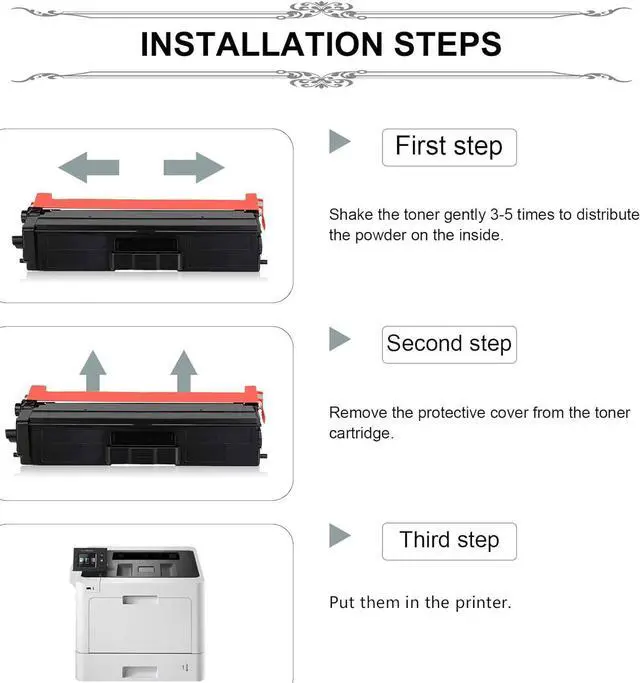 INSTALLATION STEPS

First step

Shake the toner gently 3-5 times to distribute the powder on the inside.

Second step

Remove the protective cover from the toner cartridge.

Third step

Put them in the printer.