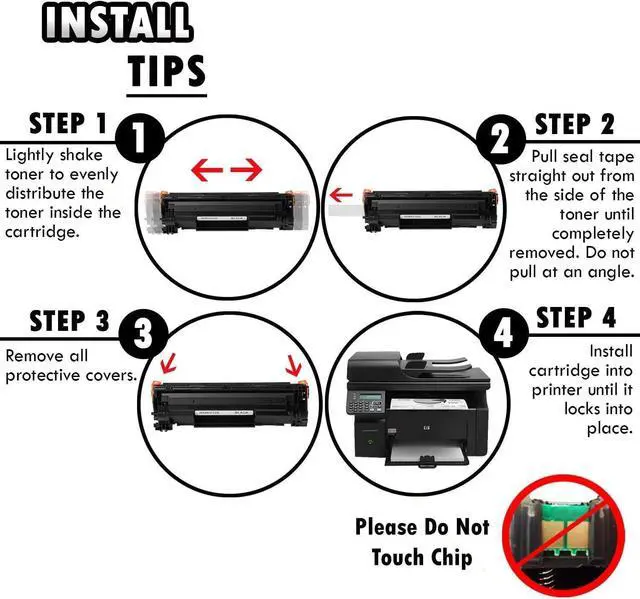 INSTALL
TIPS

STEP 1
1
Lightly shake toner to evenly distribute the toner inside the cartridge.

STEP 2
2
Pull seal tape straight out from the side of the toner until completely removed. Do not pull at an angle.

STEP 3
3
Remove all protective covers.

STEP 4
4
Install cartridge into printer until it locks into place.

Please Do Not Touch Chip