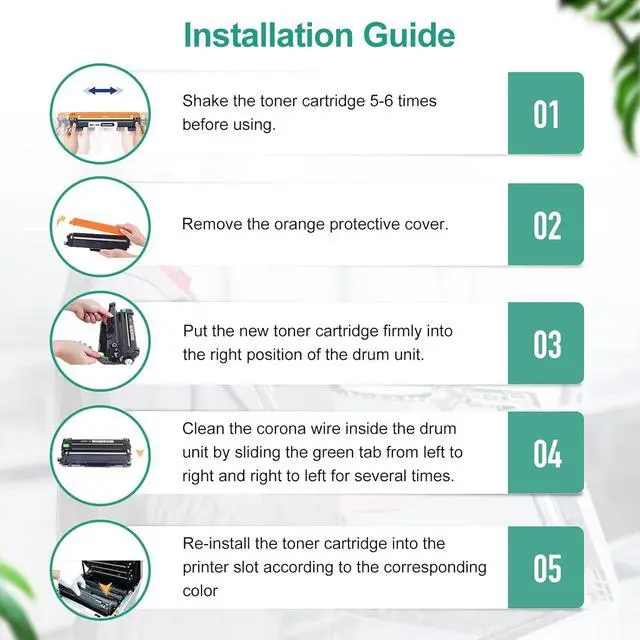 Installation Guide

Shake the toner cartridge 5-6 times before using.

01

Remove the orange protective cover.

02

Put the new toner cartridge firmly into the right position of the drum unit.

03

Clean the corona wire inside the drum unit by sliding the green tab from left to right and right to left for several times.

04

Re-install the toner cartridge into the printer slot according to the corresponding color

05