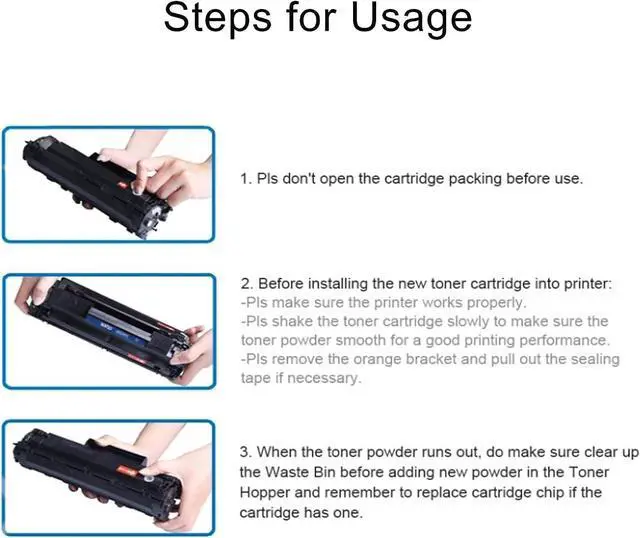 Steps for Usage

1. Pls don't open the cartridge packing before use.

2. Before installing the new toner cartridge into printer:
-Pls make sure the printer works properly.
-Pls shake the toner cartridge slowly to make sure the toner powder smooth for a good printing performance.
-Pls remove the orange bracket and pull out the sealing tape if necessary.

3. When the toner powder runs out, do make sure clear up the Waste Bin before adding new powder in the Toner Hopper and remember to replace cartridge chip if the cartridge has one.