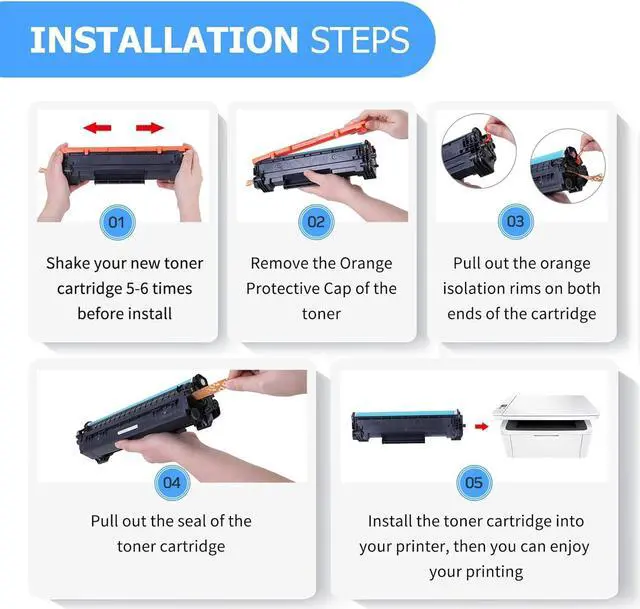 INSTALLATION STEPS

01

Shake your new toner cartridge 5-6 times before install

02

Remove the Orange Protective Cap of the toner

03

Pull out the orange isolation rims on both ends of the cartridge

04

Pull out the seal of the toner cartridge

05

Install the toner cartridge into your printer, then you can enjoy your printing