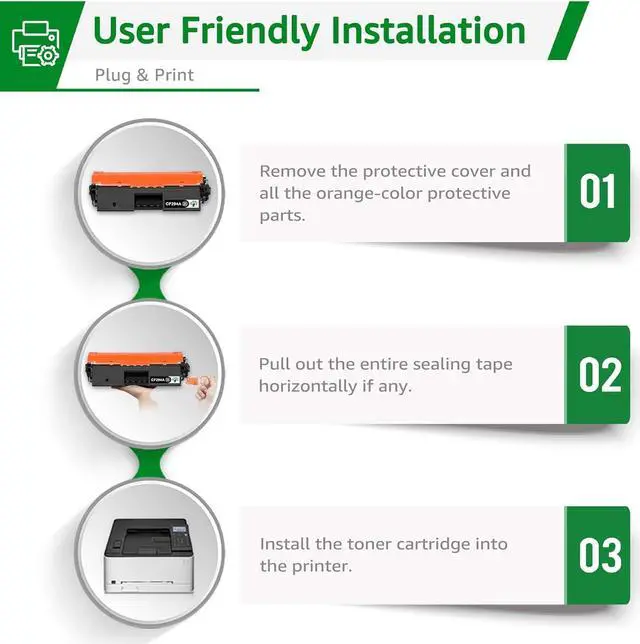 User Friendly Installation

Plug & Print

CF294A

Remove the protective cover and all the orange-color protective parts.

01

CF294A

Pull out the entire sealing tape horizontally if any.

02

Install the toner cartridge into the printer.

03