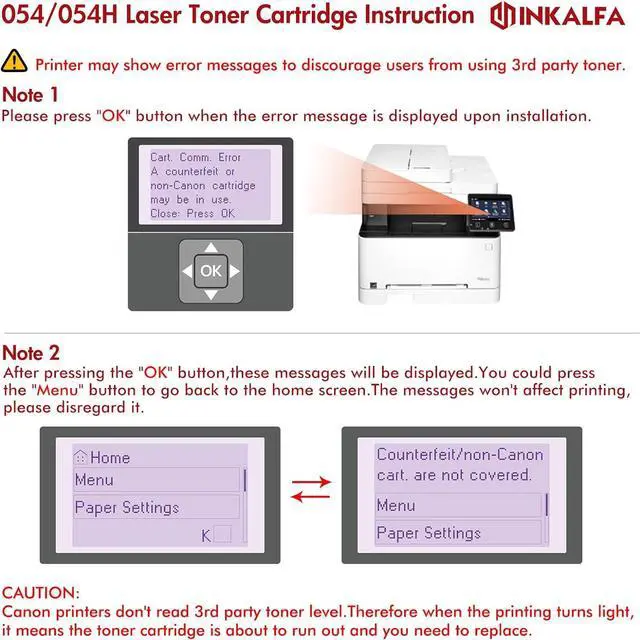 054/054H Laser Toner Cartridge Instruction INKALFA

Printer may show error messages to discourage users from using 3rd party toner.

Note 1
Please press "OK" button when the error message is displayed upon installation.

Cart. Comm. Error
A counterfeit or non-Canon cartridge may be in use.
Close: Press OK

OK

Note 2
After pressing the "OK" button,these messages will be displayed.You could press the "Menu" button to go back to the home screen.The messages won't affect printing, please disregard it.

Home
Menu
Paper Settings
K

Counterfeit/non-Canon cart. are not covered.
Menu
Paper Settings

CAUTION:
Canon printers don't read 3rd party toner level.Therefore when the printing turns light, it means the toner cartridge is about to run out and you need to replace.