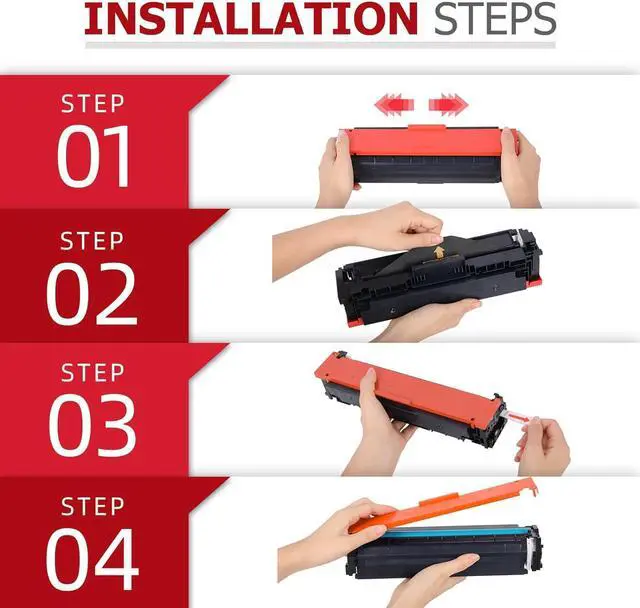 INSTALLATION STEPS

STEP
01

STEP
02

STEP
03

STEP
04