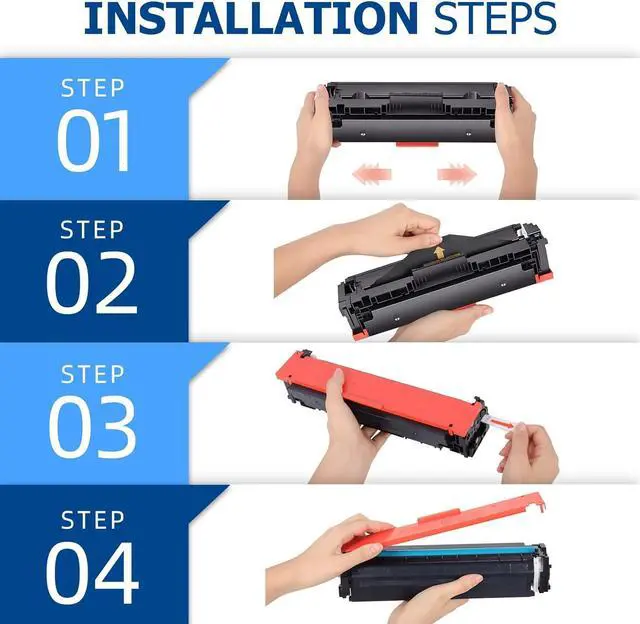 INSTALLATION STEPS

STEP
01

STEP
02

STEP
03

STEP
04