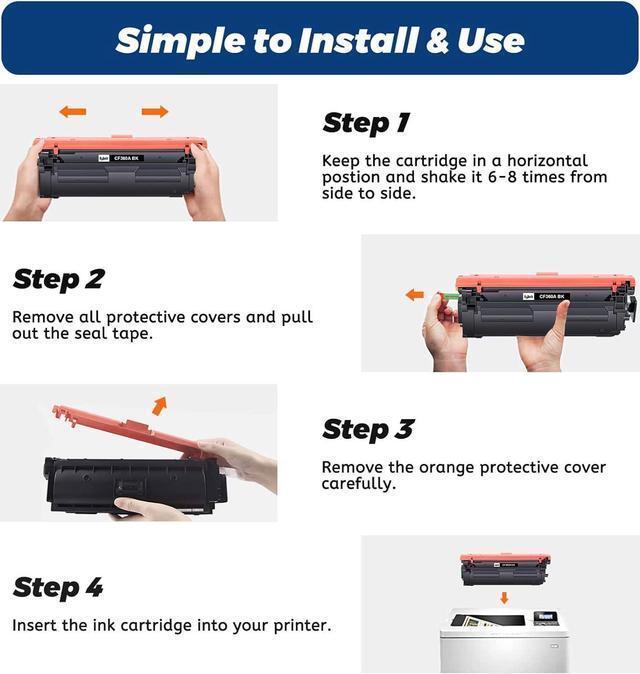 Simple to Install & Use

CF360A BK

Step 1

Keep the cartridge in a horizontal postion and shake it 6-8 times from side to side.

Step 2

Remove all protective covers and pull out the seal tape.

CF360A BK

Step 3

Remove the orange protective cover carefully.

Step 4

Insert the ink cartridge into your printer.