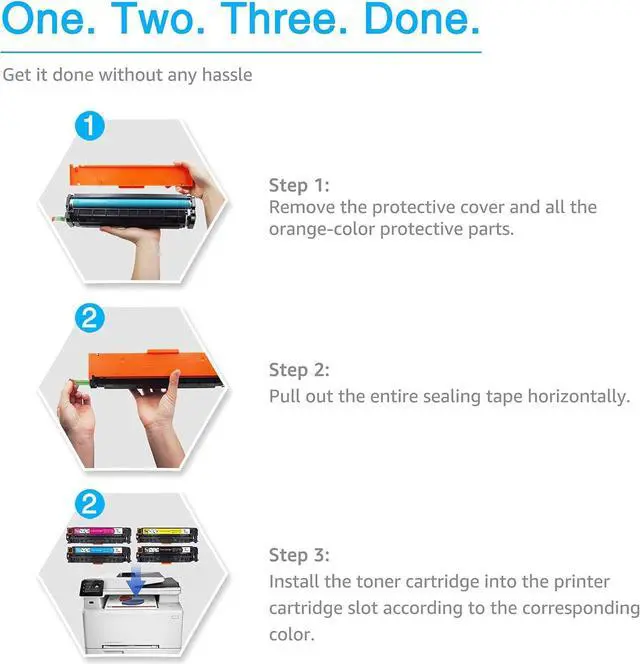 One. Two. Three. Done.

Get it done without any hassle

1

Step 1:
Remove the protective cover and all the orange-color protective parts.

2

Step 2:
Pull out the entire sealing tape horizontally.

2

Step 3:
Install the toner cartridge into the printer cartridge slot according to the corresponding color.