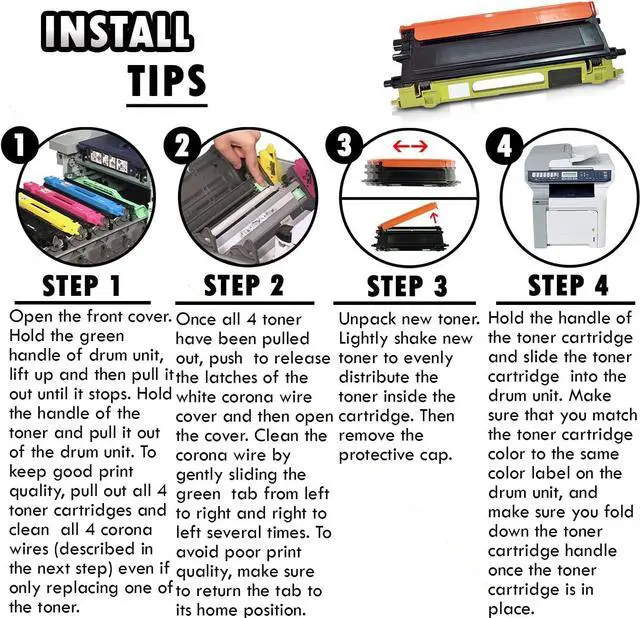 INSTALL TIPS

1

2

3

4

STEP 1

Open the front cover. Hold the green handle of drum unit, lift up and then pull it out until it stops. Hold the handle of the toner and pull it out of the drum unit. To keep good print quality, pull out all 4 toner cartridges and clean all 4 corona wires (described in the next step) even if only replacing one of the toner.

STEP 2

Once all 4 toner have been pulled out, push to release the latches of the white corona wire cover and then open the cover. Clean the corona wire by gently sliding the green tab from left to right and right to left several times. To avoid poor print quality, make sure to return the tab to its home position.

STEP 3

Unpack new toner. Lightly shake new toner to evenly distribute the toner inside the cartridge. Then remove the protective cap.

STEP 4

Hold the handle of the toner cartridge and slide the toner cartridge into the drum unit. Make sure that you match the toner cartridge color to the same color label on the drum unit, and make sure you fold down the toner cartridge handle once the toner cartridge is in place.