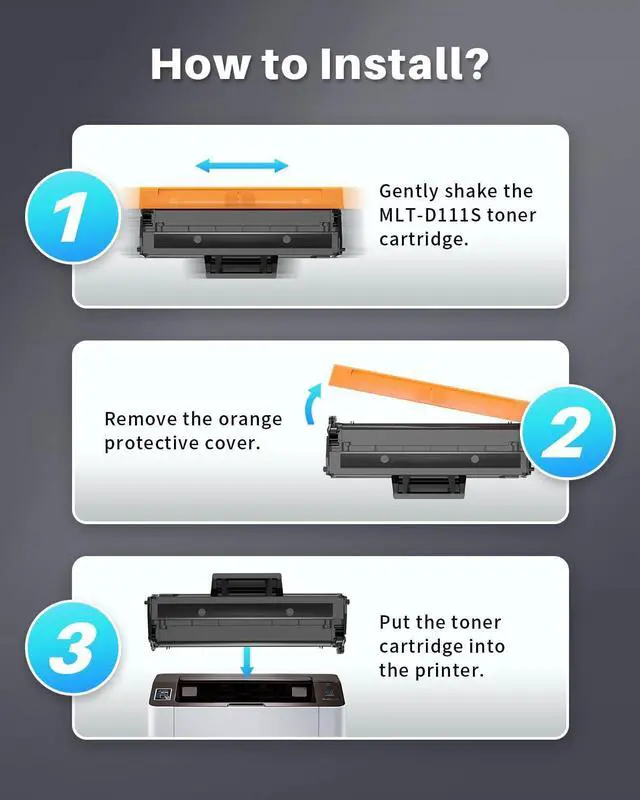 How to Install?

1

Gently shake the MLT-D111S toner cartridge.

Remove the orange protective cover.

2

3

Put the toner cartridge into the printer.