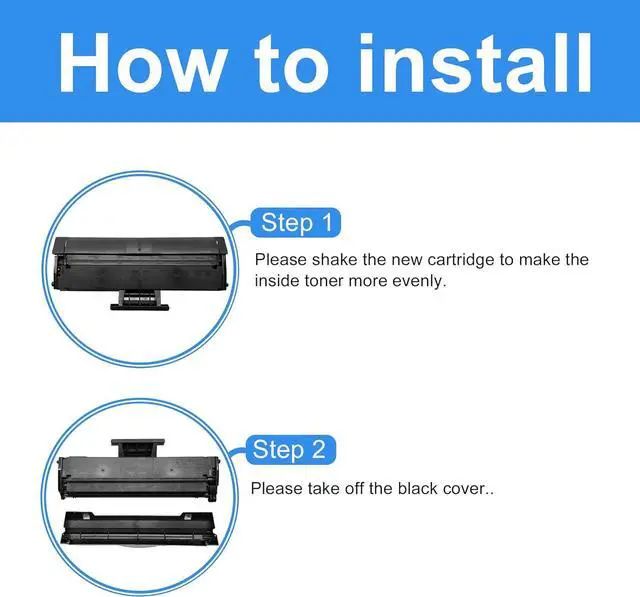 How to install

Step 1

Please shake the new cartridge to make the inside toner more evenly.

Step 2

Please take off the black cover..