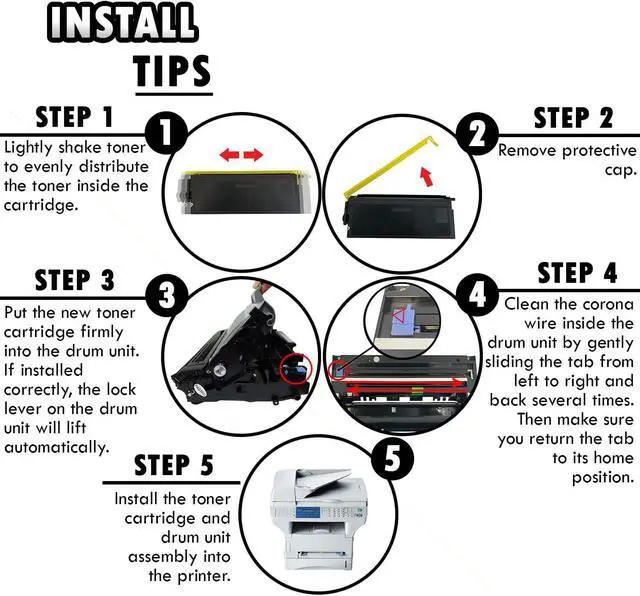 INSTALL TIPS

STEP 1

1

Lightly shake toner to evenly distribute the toner inside the cartridge.

STEP 2

2

Remove protective cap.

STEP 3

3

Put the new toner cartridge firmly into the drum unit. If installed correctly, the lock lever on the drum unit will lift automatically.

STEP 4

4

Clean the corona wire inside the drum unit by gently sliding the tab from left to right and back several times. Then make sure you return the tab to its home position.

STEP 5

5

Install the toner cartridge and drum unit assembly into the printer.