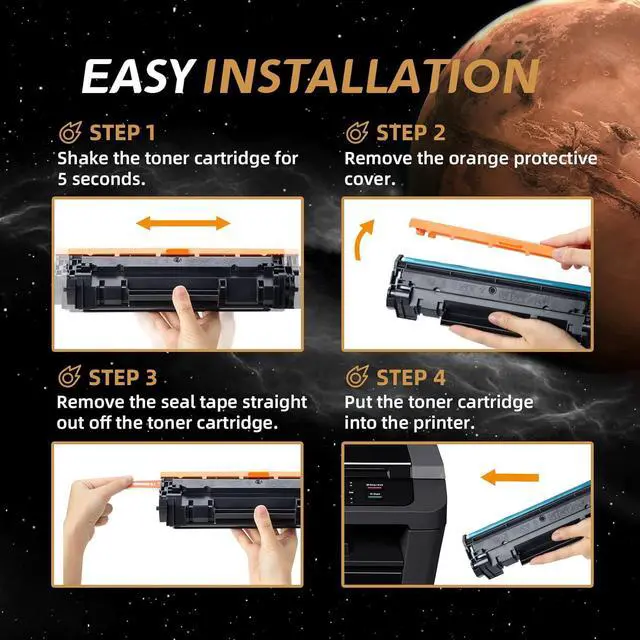 EASY INSTALLATION

STEP 1
Shake the toner cartridge for 5 seconds.

STEP 2
Remove the orange protective cover.

STEP 3
Remove the seal tape straight out off the toner cartridge.

STEP 4
Put the toner cartridge into the printer.