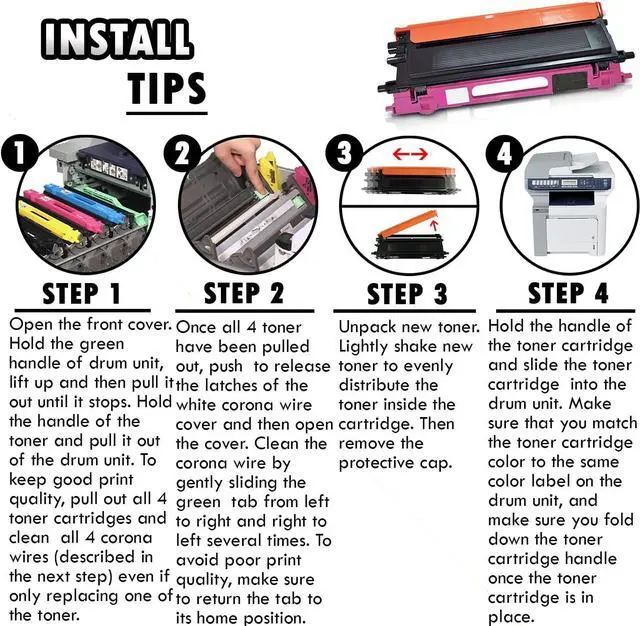 INSTALL
TIPS

1

2

3

4

STEP 1

Open the front cover. Hold the green handle of drum unit, lift up and then pull it out until it stops. Hold the handle of the toner and pull it out of the drum unit. To keep good print quality, pull out all 4 toner cartridges and clean all 4 corona wires (described in the next step) even if only replacing one of the toner.

STEP 2

Once all 4 toner have been pulled out, push to release the latches of the white corona wire cover and then open the cover. Clean the corona wire by gently sliding the green tab from left to right and right to left several times. To avoid poor print quality, make sure to return the tab to its home position.

STEP 3

Unpack new toner. Lightly shake new toner to evenly distribute the toner inside the cartridge. Then remove the protective cap.

STEP 4

Hold the handle of the toner cartridge and slide the toner cartridge into the drum unit. Make sure that you match the toner cartridge color to the same color label on the drum unit, and make sure you fold down the toner cartridge handle once the toner cartridge is in place.