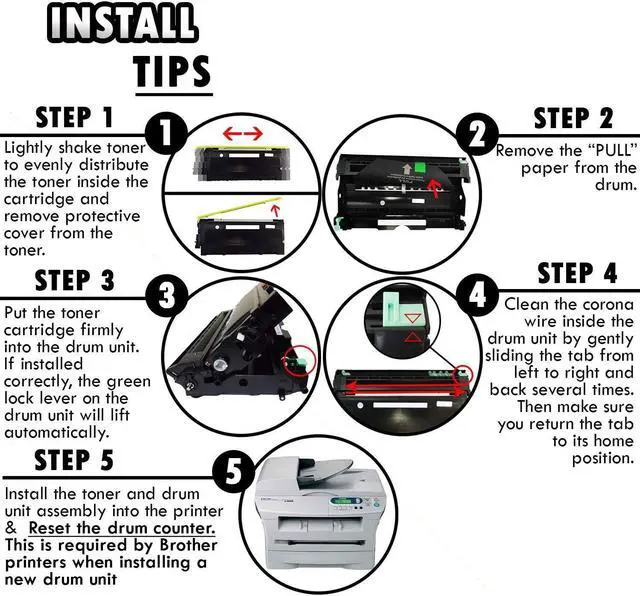 INSTALL
TIPS

STEP 1

1

Lightly shake toner to evenly distribute the toner inside the cartridge and remove protective cover from the toner.

STEP 2

2

Remove the "PULL" paper from the drum.

STEP 3

3

Put the toner cartridge firmly into the drum unit. If installed correctly, the green lock lever on the drum unit will lift automatically.

STEP 4

4

Clean the corona wire inside the drum unit by gently sliding the tab from left to right and back several times. Then make sure you return the tab to its home position.

STEP 5

5

Install the toner and drum unit assembly into the printer & Reset the drum counter. This is required by Brother printers when installing a new drum unit