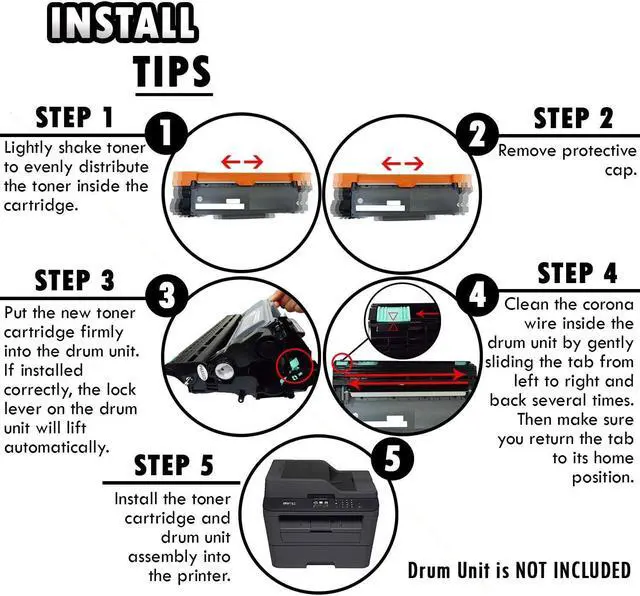 INSTALL TIPS

STEP 1

1

Lightly shake toner to evenly distribute the toner inside the cartridge.

STEP 2

2

Remove protective cap.

STEP 3

3

Put the new toner cartridge firmly into the drum unit. If installed correctly, the lock lever on the drum unit will lift automatically.

STEP 4

4

Clean the corona wire inside the drum unit by gently sliding the tab from left to right and back several times. Then make sure you return the tab to its home position.

STEP 5

5

Install the toner cartridge and drum unit assembly into the printer.

Drum Unit is NOT INCLUDED