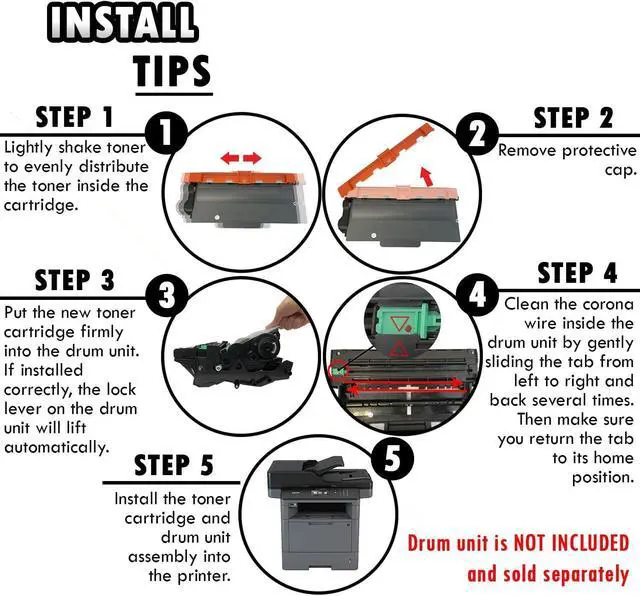 INSTALL TIPS

STEP 1

1

Lightly shake toner to evenly distribute the toner inside the cartridge.

STEP 2

2

Remove protective cap.

STEP 3

3

Put the new toner cartridge firmly into the drum unit. If installed correctly, the lock lever on the drum unit will lift automatically.

STEP 4

4

Clean the corona wire inside the drum unit by gently sliding the tab from left to right and back several times. Then make sure you return the tab to its home position.

STEP 5

5

Install the toner cartridge and drum unit assembly into the printer.

Drum unit is NOT INCLUDED and sold separately